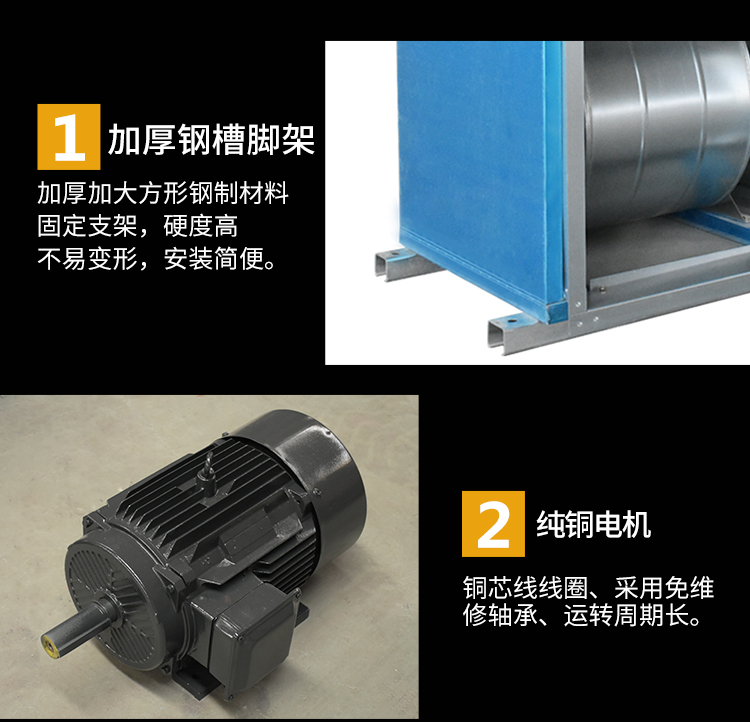 1 加厚钢槽脚架

加厚加大方形钢制材料固定支架，硬度高不易变形，安装简便。

2 纯铜电机

铜芯线线圈、采用免维修轴承、运转周期长。